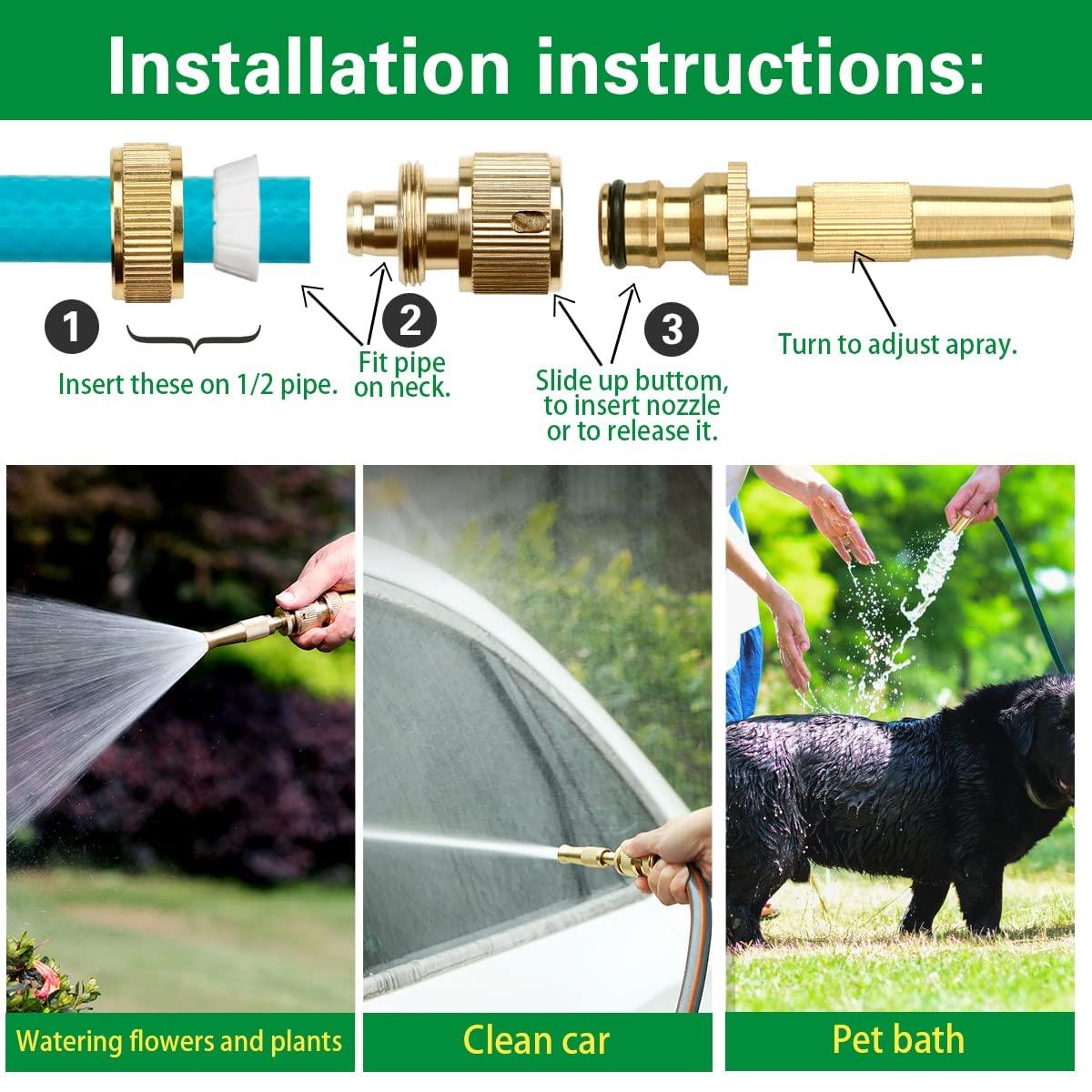 Installation instructions:

1

Insert these on 1/2 pipe.

2

Fit pipe on neck.

3

Slide up buttom, to insert nozzle or to release it.

Turn to adjust apray.

Watering flowers and plants

Clean car

Pet bath