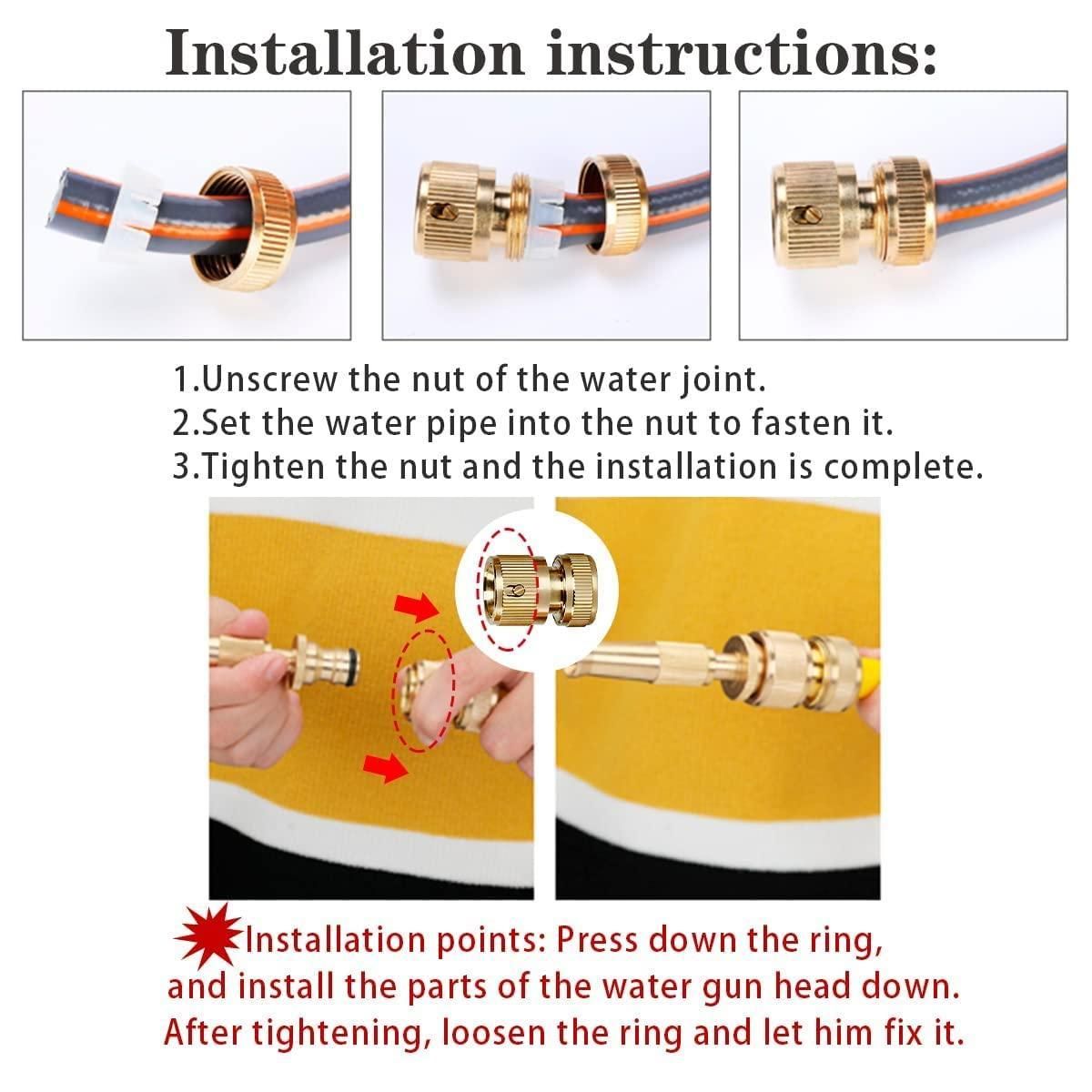 Installation instructions:

1.Unscrew the nut of the water joint.
2.Set the water pipe into the nut to fasten it.
3.Tighten the nut and the installation is complete.

Installation points: Press down the ring, and install the parts of the water gun head down. After tightening, loosen the ring and let him fix it.